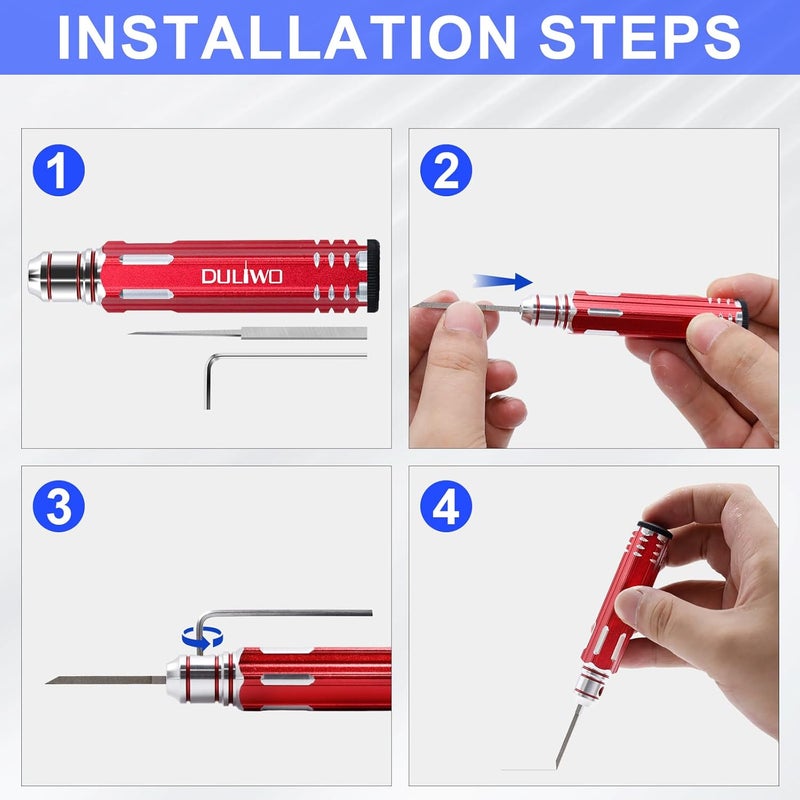 INSTALLATION STEPS

1

DULIWO

2

3

4